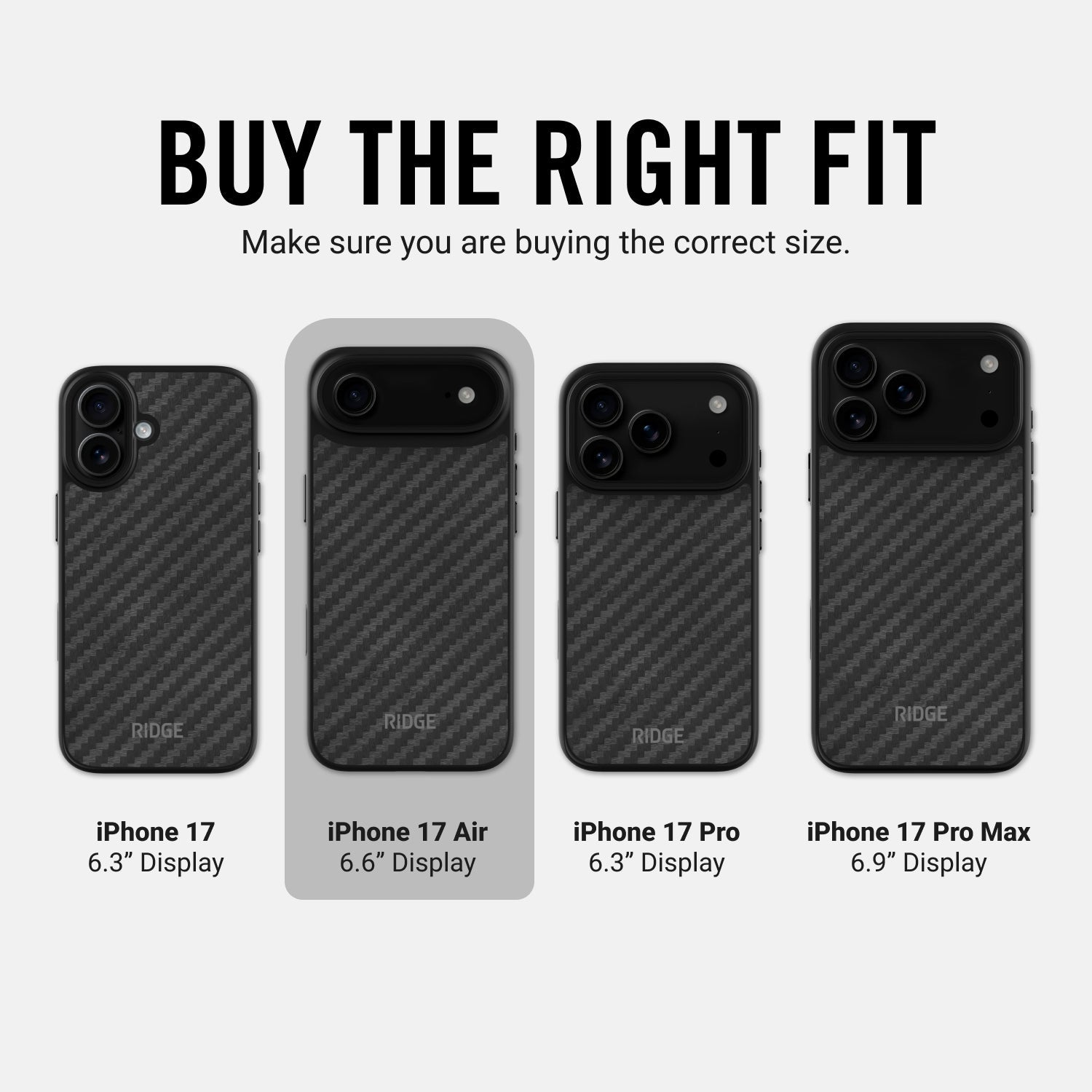 BUY THE RIGHT FIT

Make sure you are buying the correct size.

RIDGE

RIDGE

RIDGE

RIDGE

iPhone 17
6.3” Display

iPhone 17 Air
6.6” Display

iPhone 17 Pro
6.3” Display

iPhone 17 Pro Max
6.9” Display